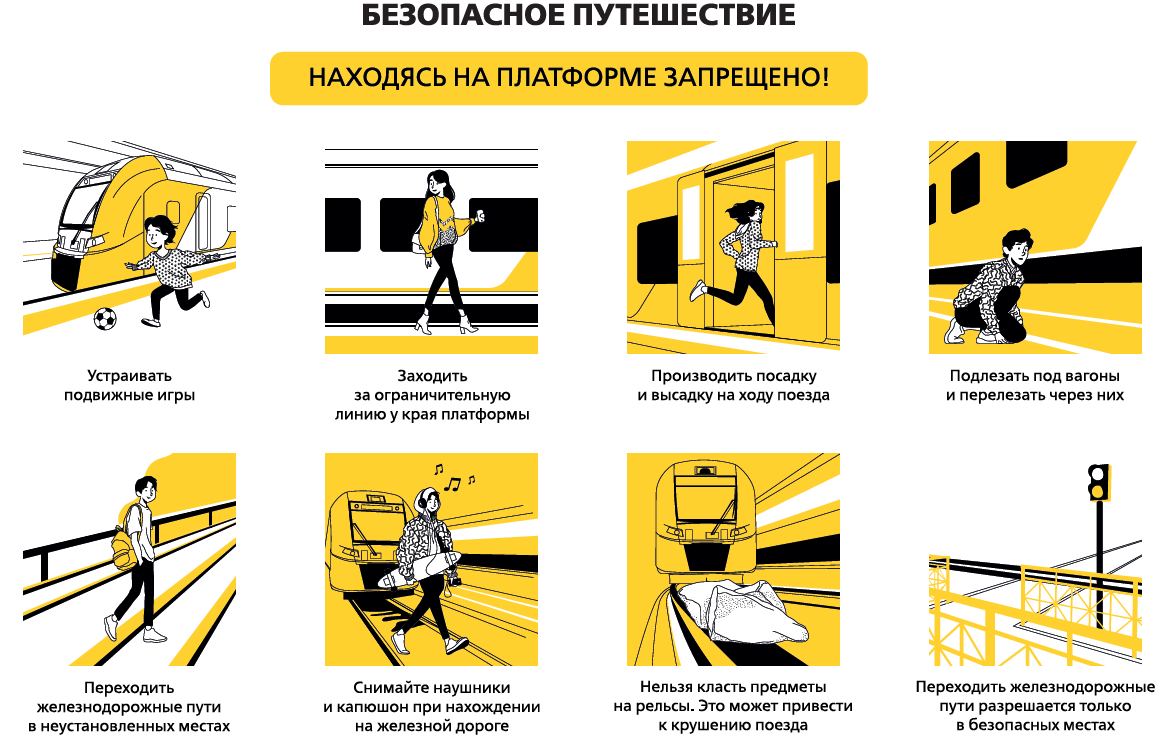 БЕЗОПАСНОЕ ПУТЕШЕСТВИЕ

НАХОДЯСЬ НА ПЛАТФОРМЕ ЗАПРЕЩЕНО!

Устраивать подвижные игры

Заходить за ограничительную линию у края платформы

Производить посадку и высадку на ходу поезда

Подлезать под вагоны и перелезать через них

Переходить железнодорожные пути в неустановленных местах

Снимайте наушники и капюшон при нахождении на железной дороге

Нельзя класть предметы на рельсы. Это может привести к крушению поезда

Переходить железнодорожные пути разрешается только в безопасных местах